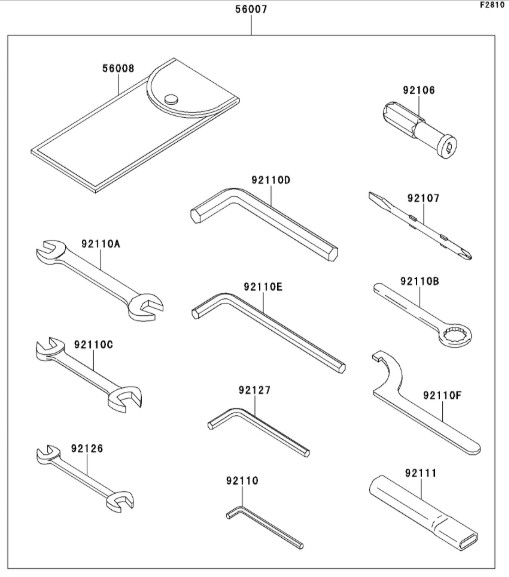 F2810

56007

56008

92106

92110D

92107

92110A

92110E

92110B

92110C

92127

92110F

92126

92110

92111