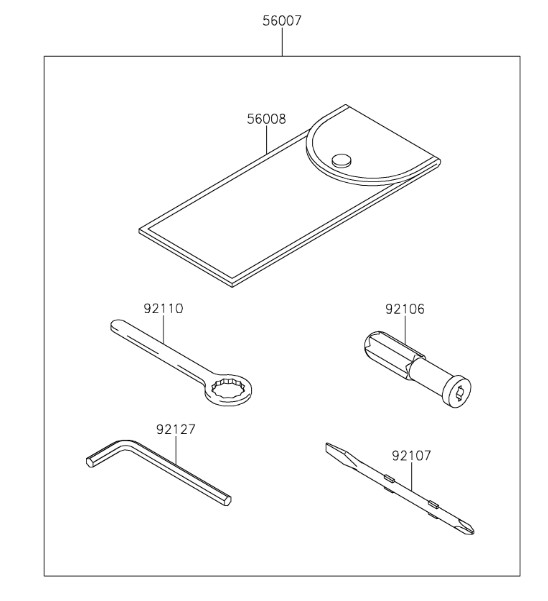 56007

56008

92110

92106

92127

92107