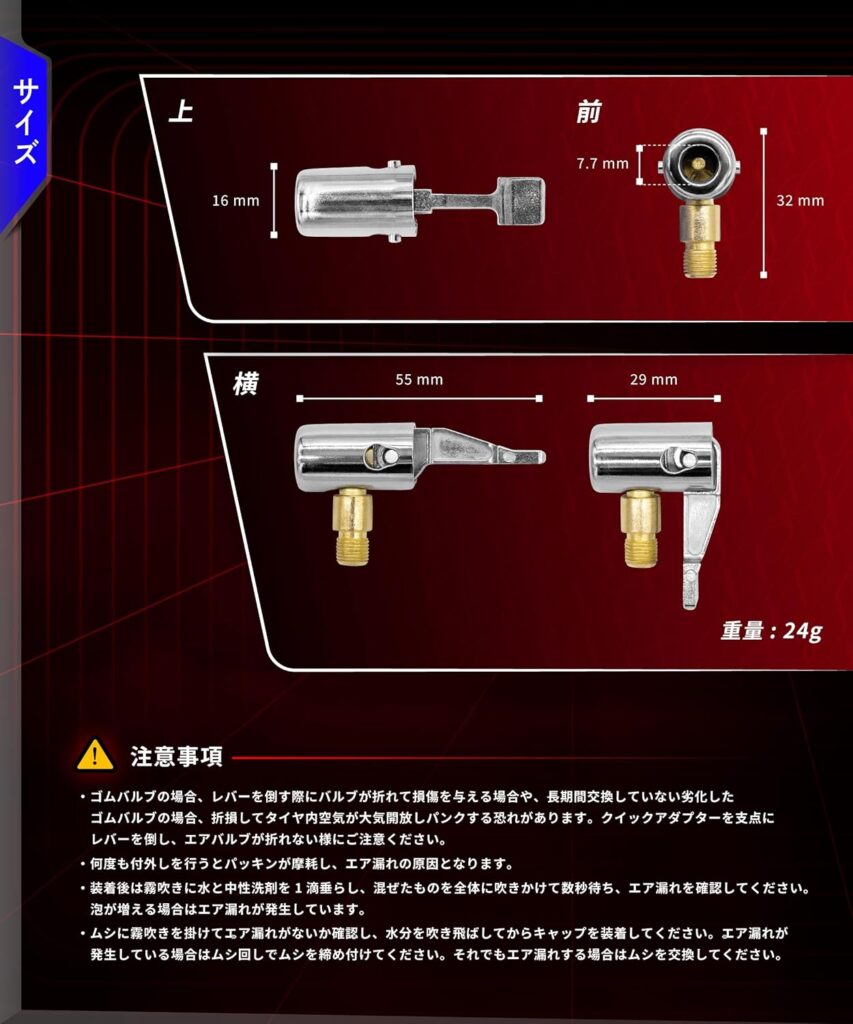 サイズ

上

16 mm

前

7.7 mm

32 mm

横

55 mm

29 mm

重量 : 24g

注意事項

・ゴムバルブの場合、レバーを倒す際にバルブが折れて損傷を与える場合や、長期間交換していない劣化したゴムバルブの場合、折損してタイヤ内空気が大気開放しパンクする恐れがあります。クイックアダプターを支点にレバーを倒し、エアバルブが折れない様にご注意ください。

・何度も付外しを行うとパッキンが摩耗し、エア漏れの原因となります。

・装着後は霧吹きに水と中性洗剤を１滴垂らし、混ぜたものを全体に吹きかけて数秒待ち、エア漏れを確認してください。泡が増える場合はエア漏れが発生しています。

・ムシに霧吹きを掛けてエア漏れがないか確認し、水分を吹き飛ばしてからキャップを装着してください。エア漏れが発生している場合はムシ回しでムシを締め付けてください。それでもエア漏れする場合はムシを交換してください。